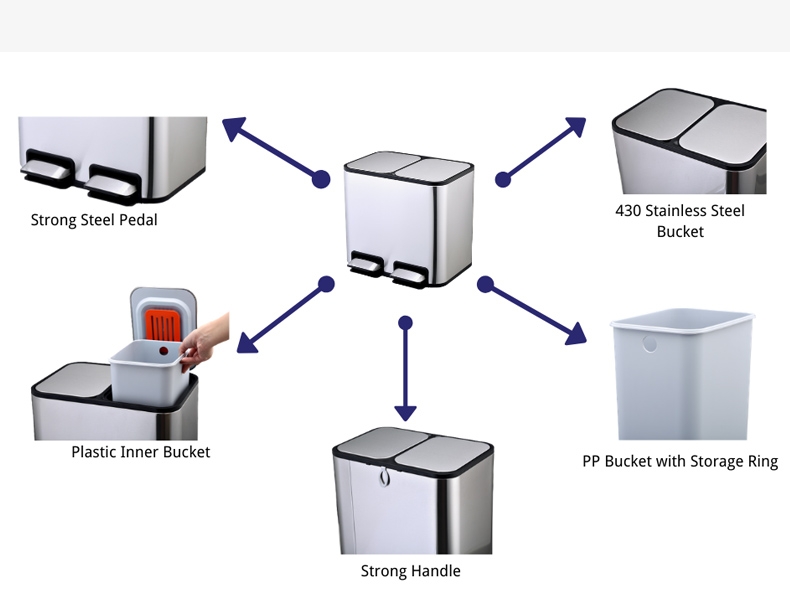 Strong Steel Pedal

430 Stainless Steel Bucket

Plastic Inner Bucket

PP Bucket with Storage Ring

Strong Handle